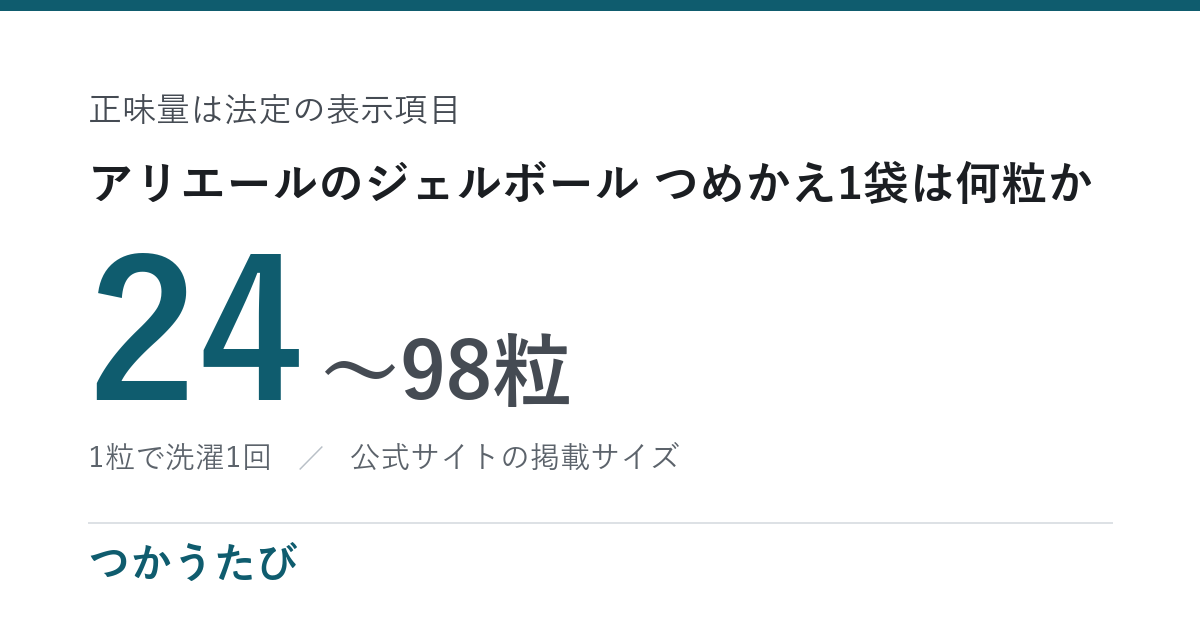 正味量は法定の表示項目

アリエールのジェルボール つめかえ1袋は何粒か

24～98粒

1粒で洗濯1回 ／ 公式サイトの掲載サイズ

つかうたび